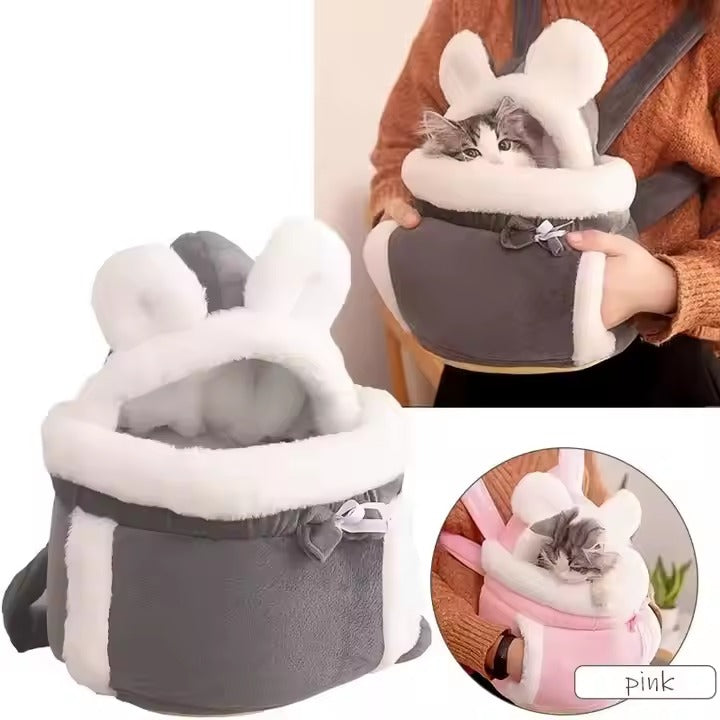 pink